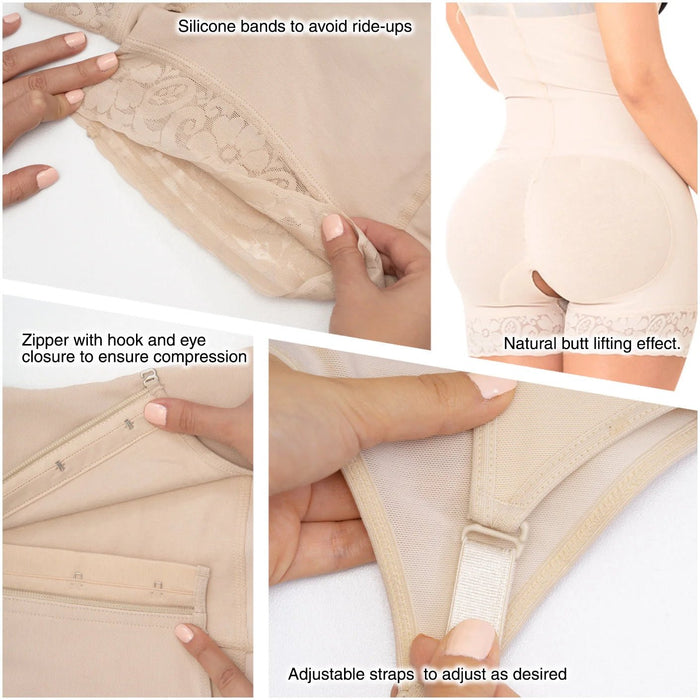 Silicone bands to avoid ride-ups

Natural butt lifting effect.

Zipper with hook and eye closure to ensure compression

Adjustable straps  to adjust as desired