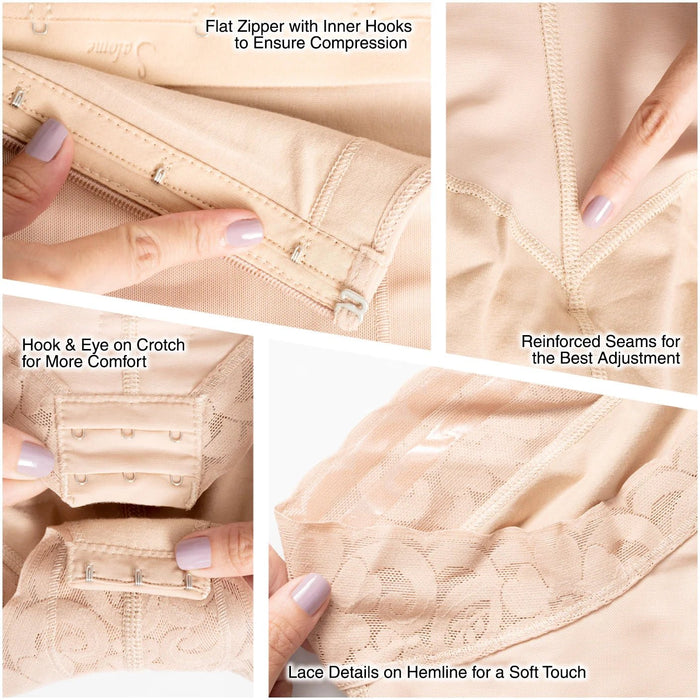 Flat Zipper with Inner Hooks to Ensure Compression

Salome

Reinforced Seams for the Best Adjustment

Hook & Eye on Crotch for More Comfort

Lace Details on Hemline for a Soft Touch