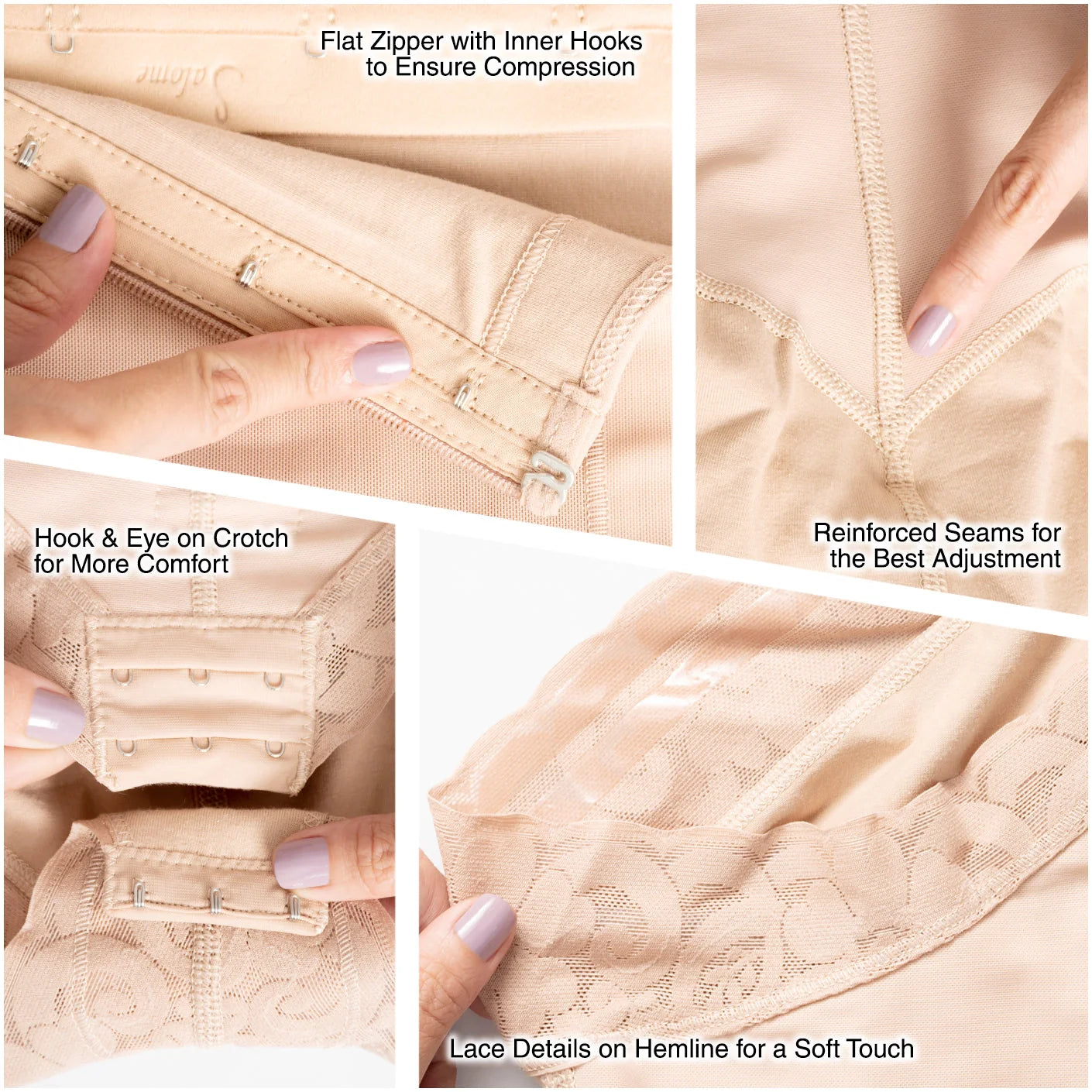 Flat Zipper with Inner Hooks to Ensure Compression

Salome

Reinforced Seams for the Best Adjustment

Hook & Eye on Crotch for More Comfort

Lace Details on Hemline for a Soft Touch