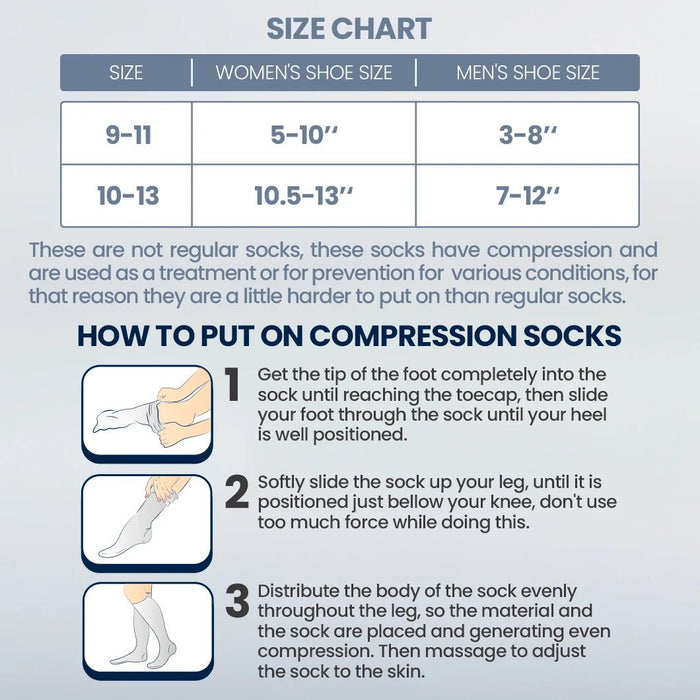 SIZE CHART

| SIZE | WOMEN'S SHOE SIZE | MEN'S SHOE SIZE |
|---|---|---|
| 9-11 | 5-10'' | 3-8'' |
| 10-13 | 10.5-13'' | 7-12'' |

These are not regular socks, these socks have compression and are used as a treatment or for prevention for various conditions, for that reason they are a little harder to put on than regular socks.

HOW TO PUT ON COMPRESSION SOCKS

1 Get the tip of the foot completely into the sock until reaching the toecap, then slide your foot through the sock until your heel is well positioned.

2 Softly slide the sock up your leg, until it is positioned just bellow your knee, don't use too much force while doing this.

3 Distribute the body of the sock evenly throughout the leg, so the material and the sock are placed and generating even compression. Then massage to adjust the sock to the skin.